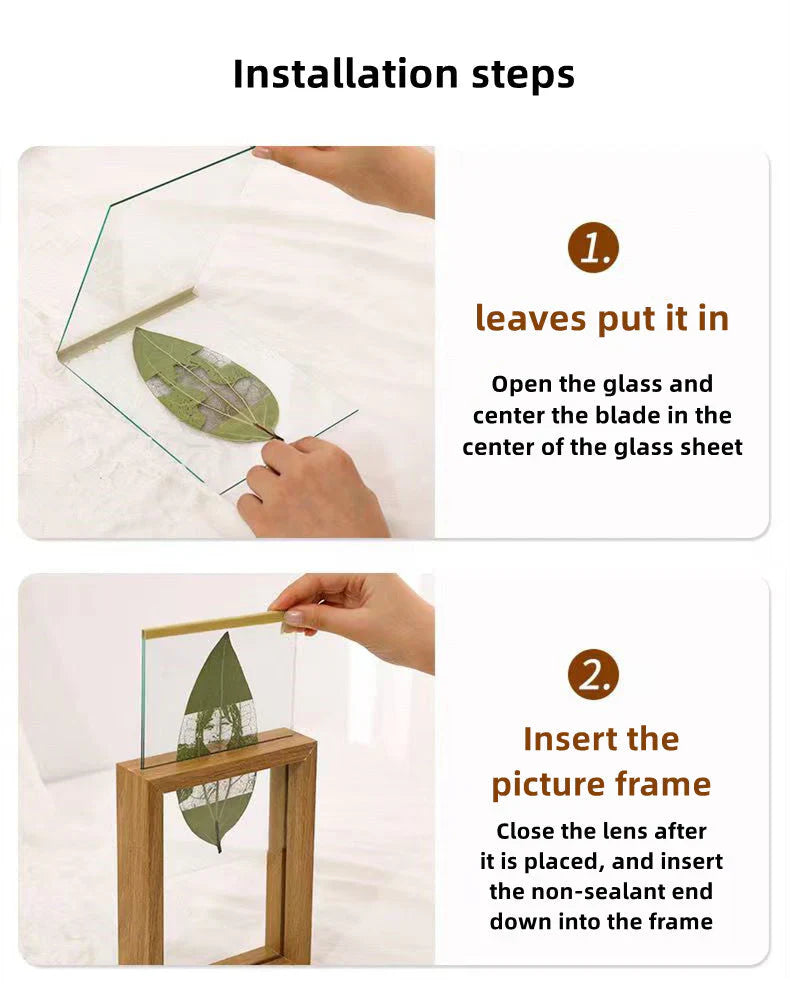 Installation steps

1.

leaves put it in

Open the glass and center the blade in the center of the glass sheet

2.

Insert the picture frame

Close the lens after it is placed, and insert the non-sealant end down into the frame