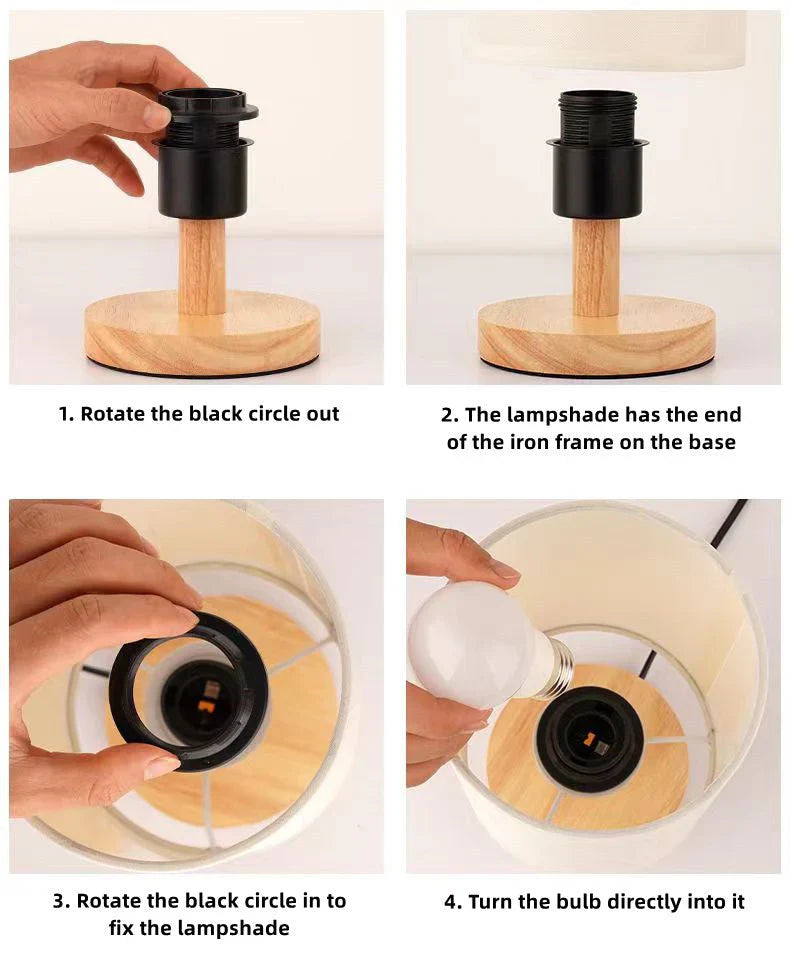 1. Rotate the black circle out

2. The lampshade has the end of the iron frame on the base

3. Rotate the black circle in to fix the lampshade

4. Turn the bulb directly into it