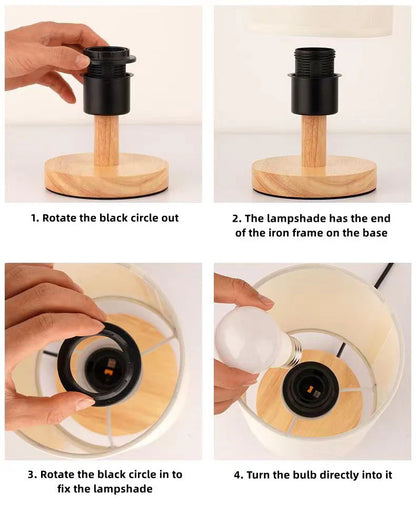 1. Rotate the black circle out

2. The lampshade has the end of the iron frame on the base

3. Rotate the black circle in to fix the lampshade

4. Turn the bulb directly into it