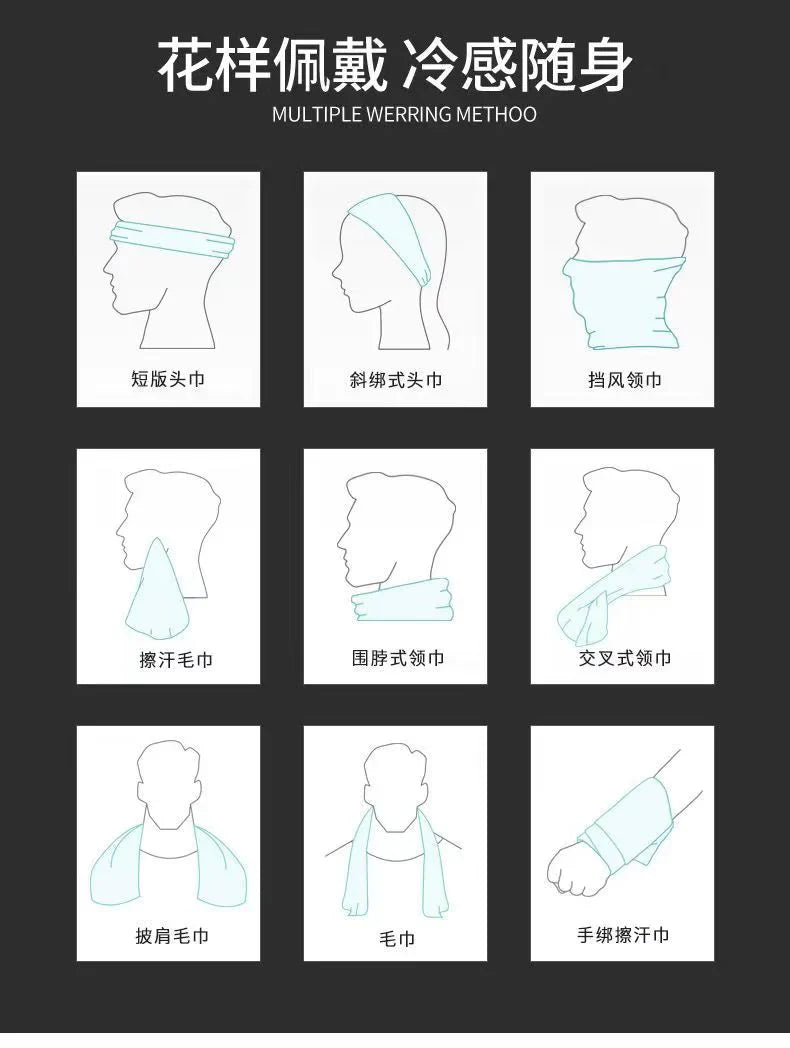 花样佩戴 冷感随身
MULTIPLE WERRING METHOO

短版头巾

斜绑式头巾

挡风领巾

擦汗毛巾

围脖式领巾

交叉式领巾

披肩毛巾

毛巾

手绑擦汗巾